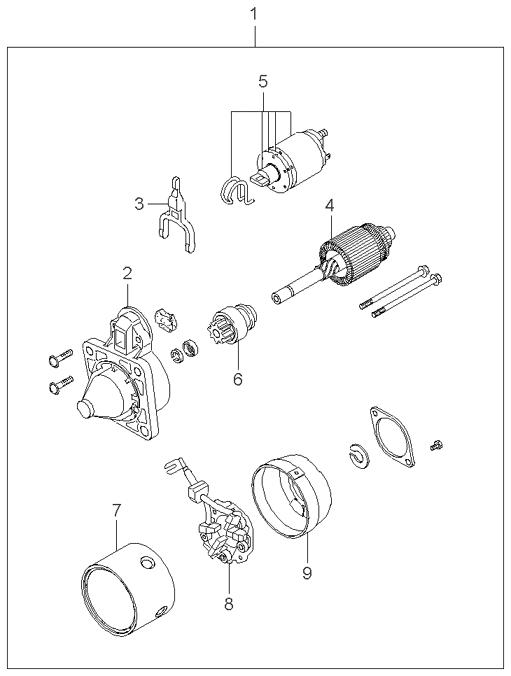 1
5
3
4
2
6
7
8
9