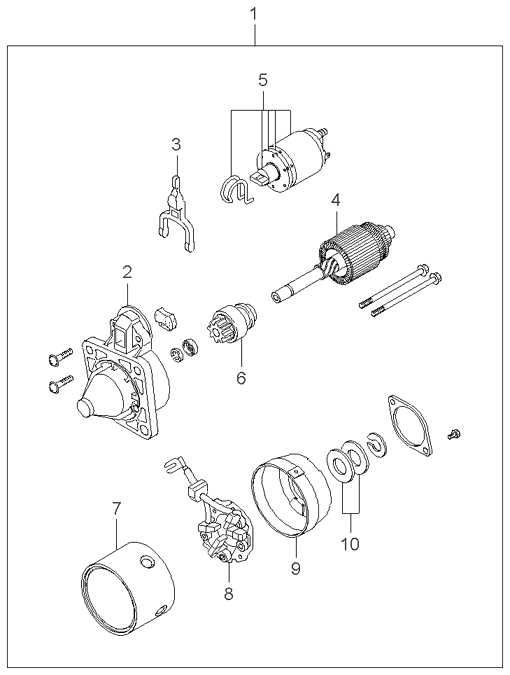 1
5
3
4
2
6
7
8
9
10