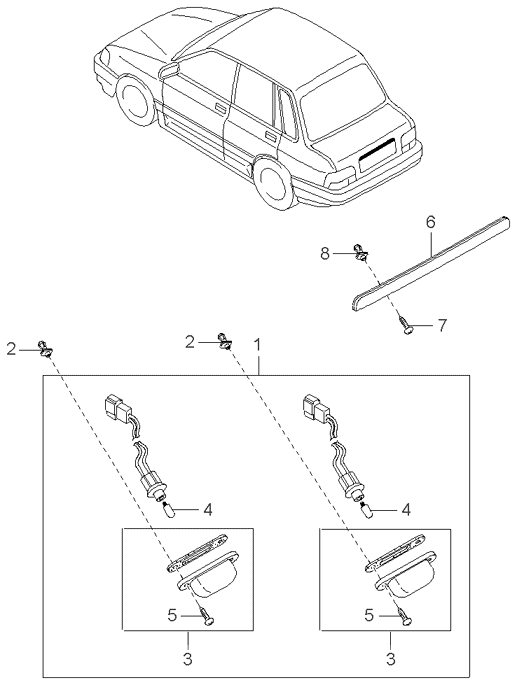 6
8
7
2
2
1
4
4
5
5
3
3