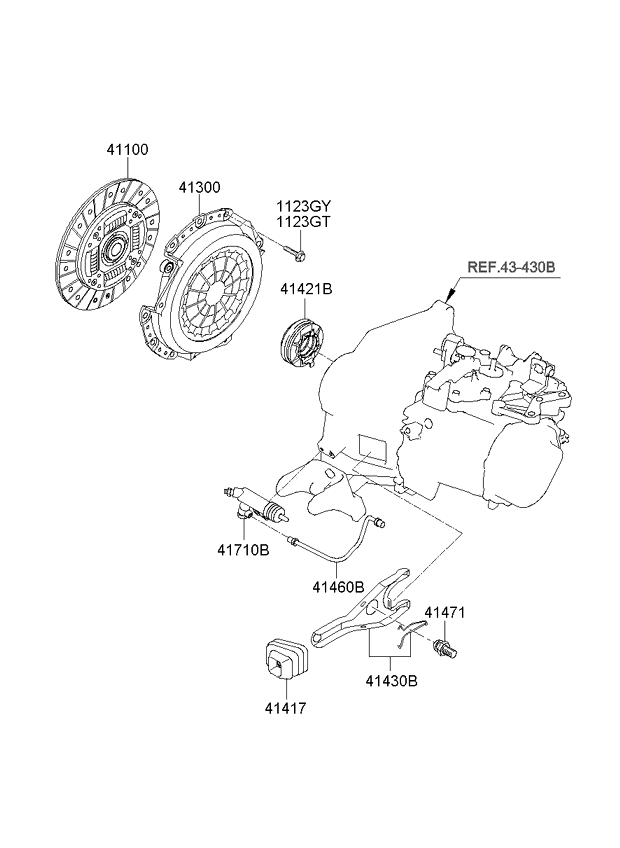 41100

41300

1123GY
1123GT

REF.43-430B

41421B

41710B

41460B

41471

41430B

41417