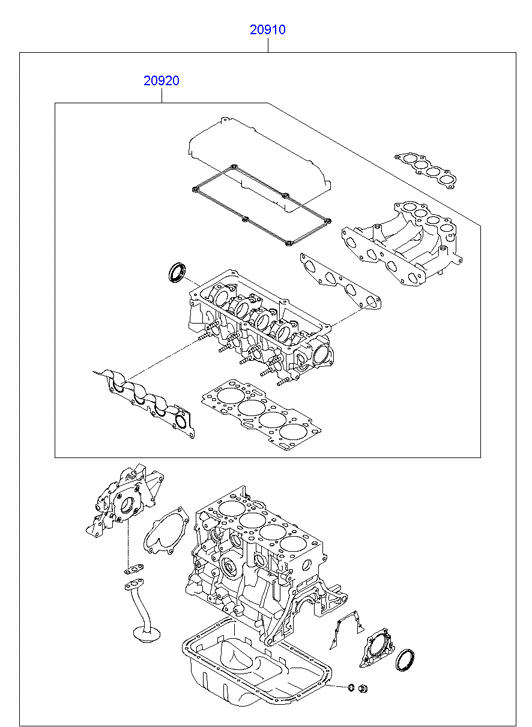 20910

20920