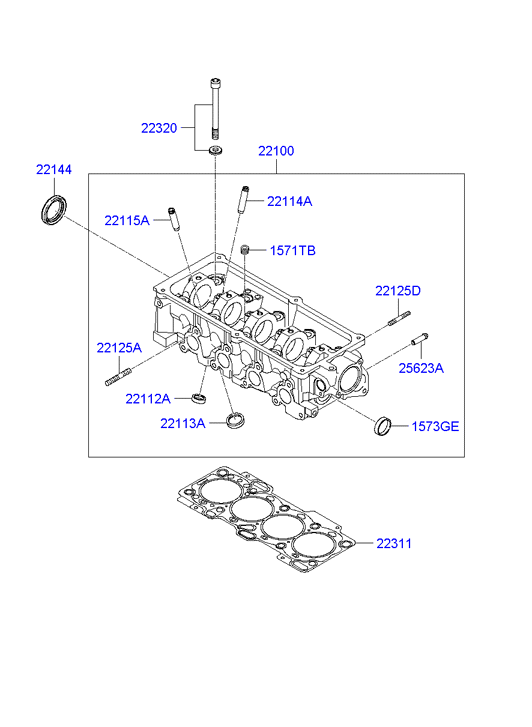 22320

22100

22144

22114A

22115A

1571TB

22125D

22125A

25623A

22112A

22113A

1573GE

22311