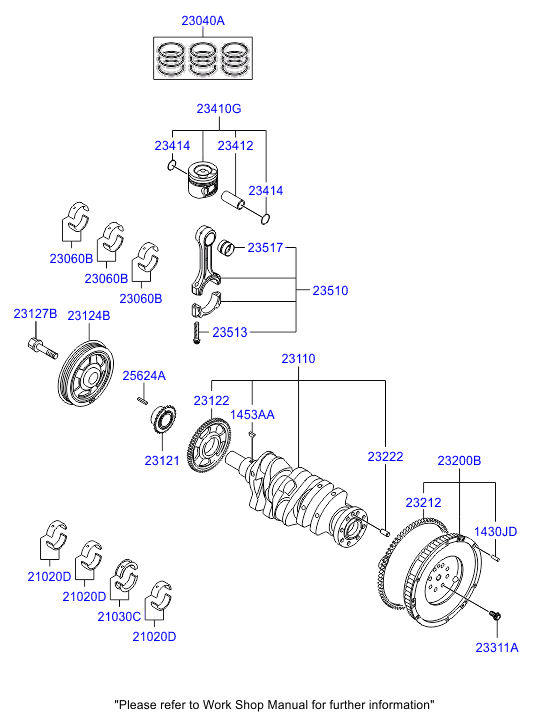 23040A

23410G

23414

23412

23414

23060B

23060B

23060B

23517

23510

23513

23127B

23124B

25624A

23110

23122

1453AA

23121

23222

23200B

23212

1430JD

21020D

21020D

21030C

21020D

23311A

"Please refer to Work Shop Manual for further information"