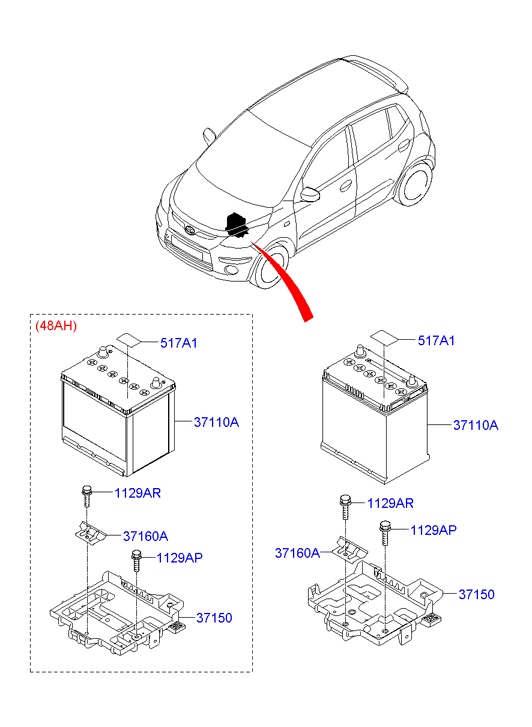 (48AH)
517A1
37110A
1129AR
37160A
1129AP
37150

517A1
37110A
1129AR
1129AP
37160A
37150