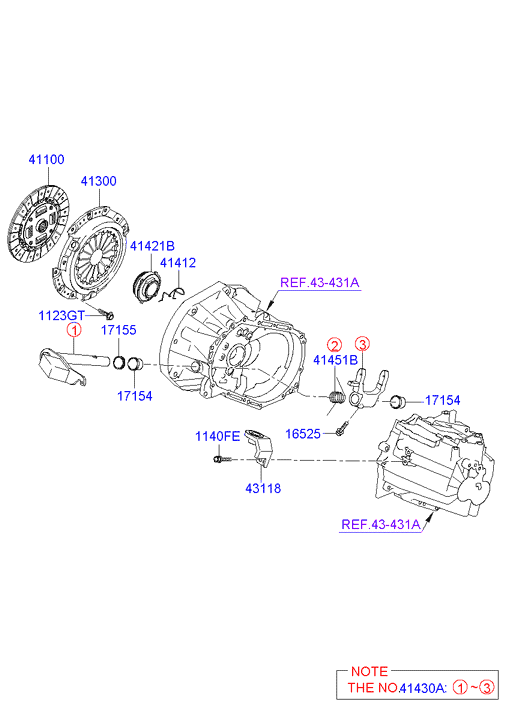 41100
41300
41421B
41412
REF.43-431A
1123GT
①
17155
17154
②
③
41451B
17154
16525
1140FE
43118
REF.43-431A

NOTE
THE NO.41430A: ①~③