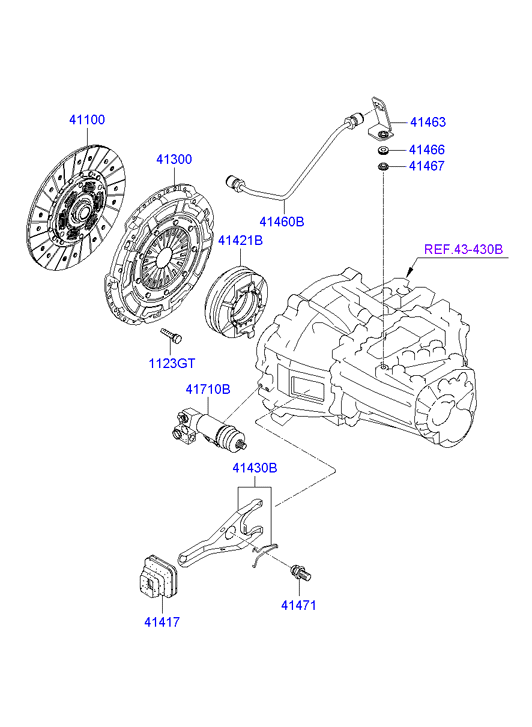 41100
41300
41463
41466
41467
41460B
41421B
REF.43-430B
1123GT
41710B
41430B
41471
41417