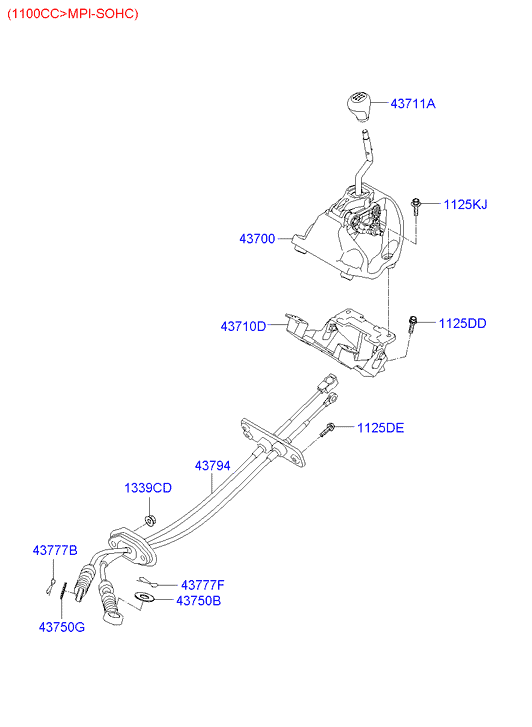 (1100CC>MPI-SOHC)

43711A

1125KJ

43700

43710D

1125DD

1125DE

43794

1339CD

43777B

43777F

43750B

43750G