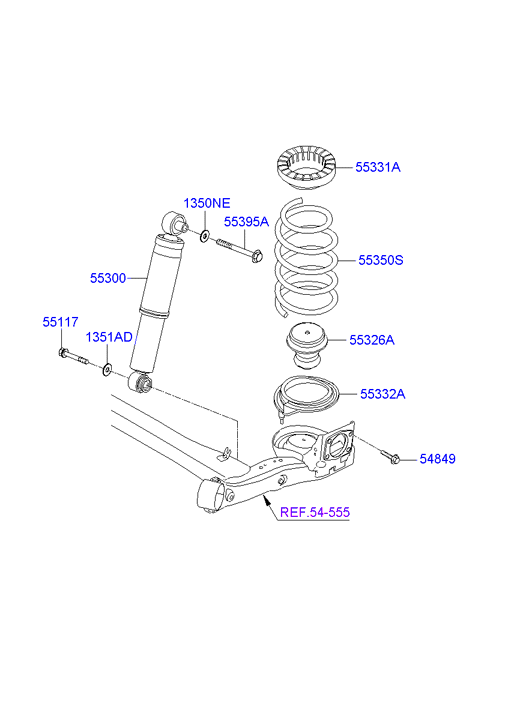 55331A

1350NE

55395A

55350S

55300

55117

1351AD

55326A

55332A

54849

REF.54-555