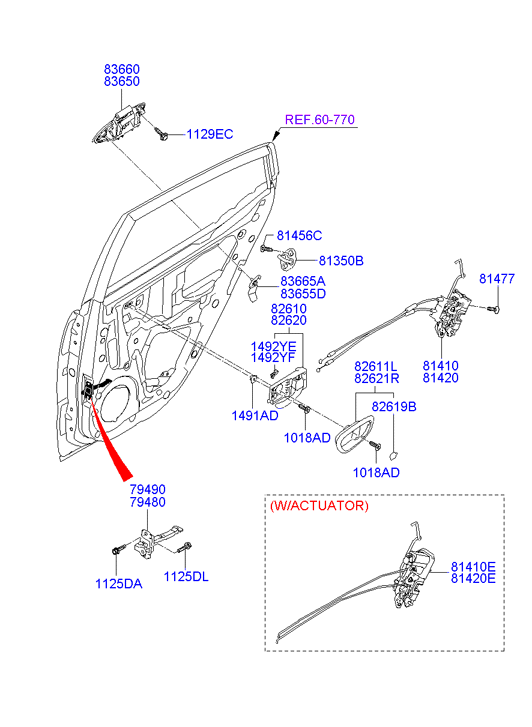 83660
83650

1129EC

REF.60-770

81456C

81350B

83665A
83655D

81477

82610
82620

1492YE
1492YF

81410
81420

82611L
82621R

82619B

1491AD

1018AD

1018AD

79490
79480

1125DA

1125DL

(W/ACTUATOR)

81410E
81420E