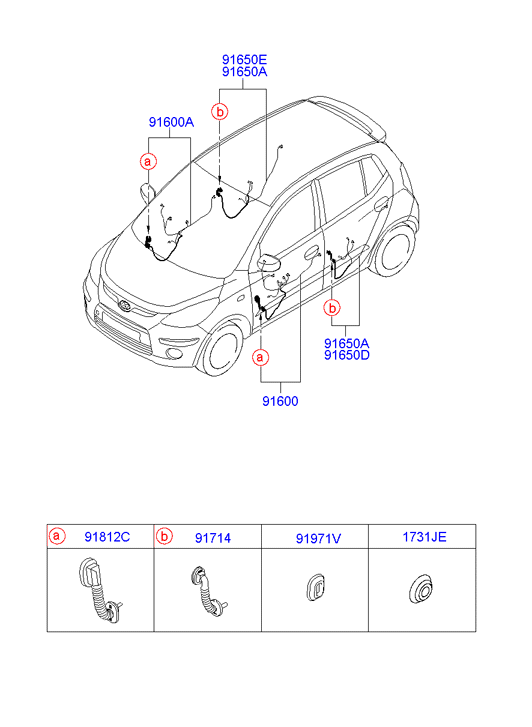 91650E
91650A

b

91600A

a

b

91650A
91650D

a

91600

| a 91812C | b 91714 | 91971V | 1731JE |
|---|---|---|---|
| | | | |