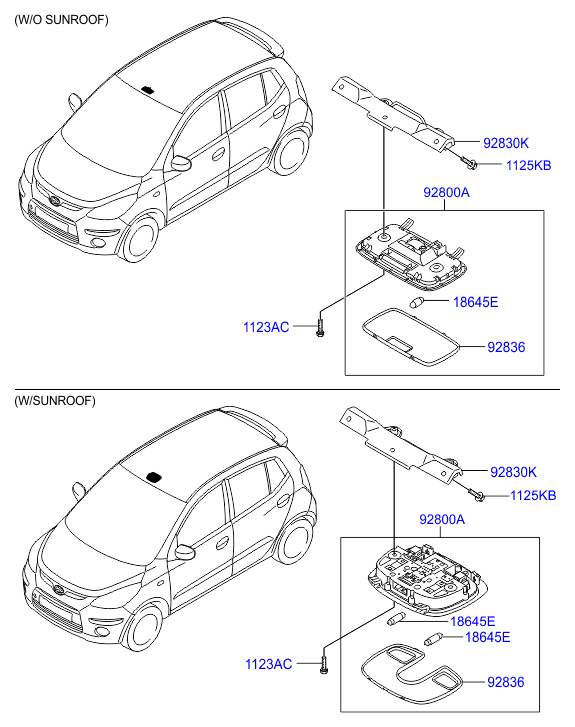 (W/O SUNROOF)

92830K
1125KB
92800A
18645E
1123AC
92836

(W/SUNROOF)

92830K
1125KB
92800A
18645E
18645E
1123AC
92836