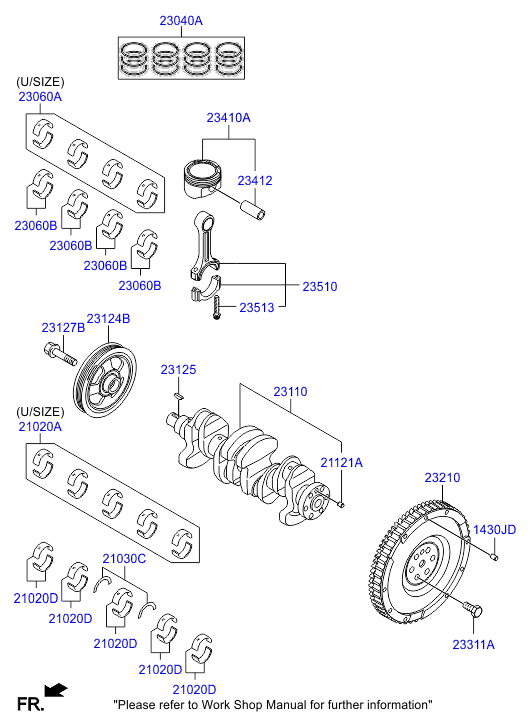 23040A

(U/SIZE)
23060A

23410A

23412

23060B
23060B
23060B
23060B

23510

23513

23127B 23124B

23125

23110

(U/SIZE)
21020A

21121A

23210

1430JD

21030C

21020D
21020D
21020D
21020D
21020D

23311A

FR.

"Please refer to Work Shop Manual for further information"