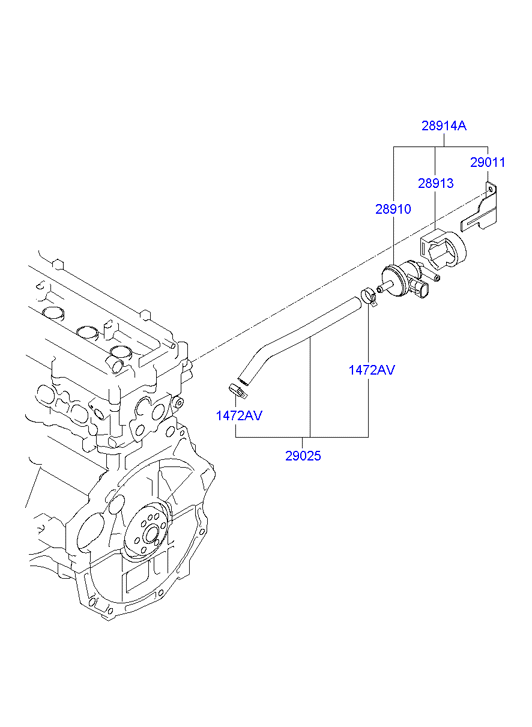 28914A
29011
28913
28910
1472AV
1472AV
29025