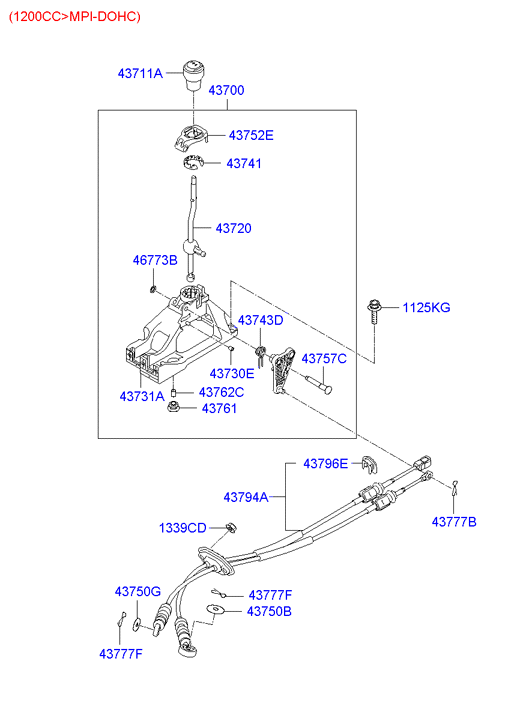 (1200CC>MPI-DOHC)

43711A
43700
43752E
43741
43720
46773B
1125KG
43743D
43757C
43730E
43731A
43762C
43761
43796E
43794A
43777B
1339CD
43750G
43777F
43750B
43777F