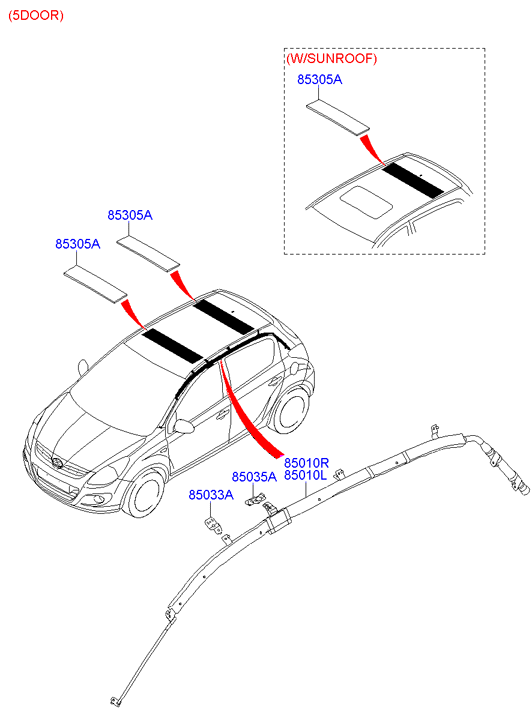 (5DOOR)

(W/SUNROOF)
85305A

85305A
85305A

85010R
85010L
85035A
85033A