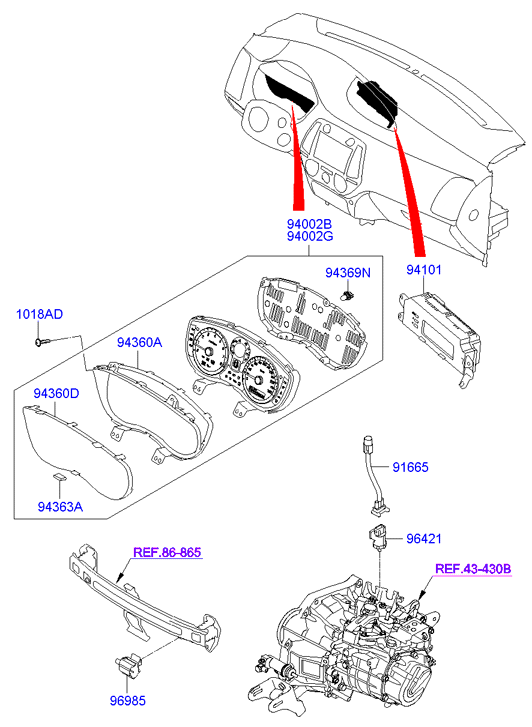 94002B
94002G

94369N

94101

1018AD

94360A

94360D

94363A

91665

96421

REF.86-865

REF.43-430B

96985