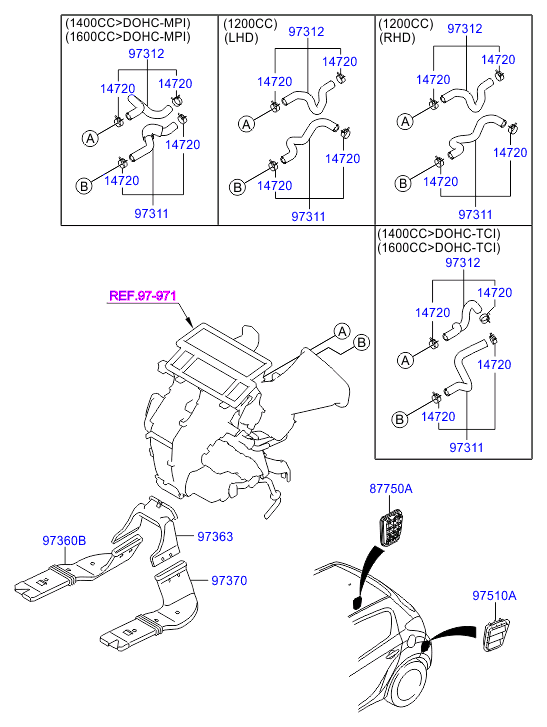 (1400CC>DOHC-MPI)
(1600CC>DOHC-MPI)
97312
14720
14720
A
14720
B
14720
97311

(1200CC)
(LHD)
97312
14720
14720
A
14720
B
14720
97311

(1200CC)
(RHD)
97312
14720
14720
A
14720
B
14720
97311

(1400CC>DOHC-TCI)
(1600CC>DOHC-TCI)
97312
14720
14720
A
14720
B
14720
97311

REF.97-971
A
B

87750A
97360B
97363
97370
97510A