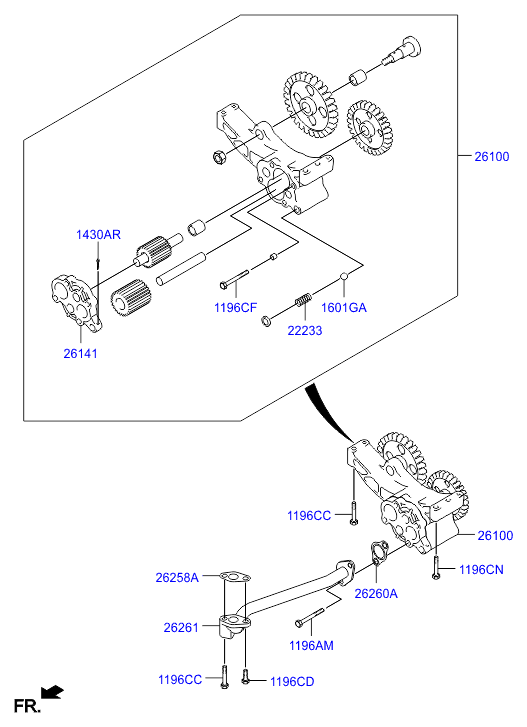 26100
1430AR
1196CF
1601GA
22233
26141
1196CC
26100
1196CN
26258A
26260A
26261
1196AM
1196CC
1196CD
FR.