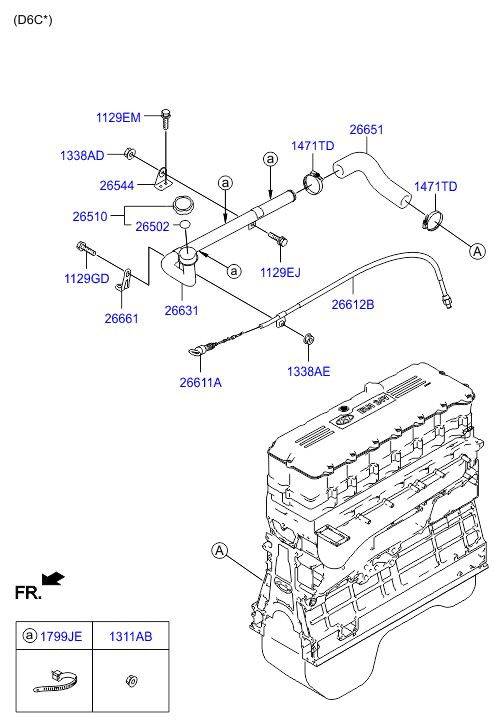 (D6C*)

1129EM
1338AD
26544
26510
26502
1129GD
26661
26631
a
a
a
1129EJ
1471TD
26651
1471TD
A
26612B
1338AE
26611A
A

FR.

| ⓐ 1799JE | 1311AB |
|---|---|
| | |