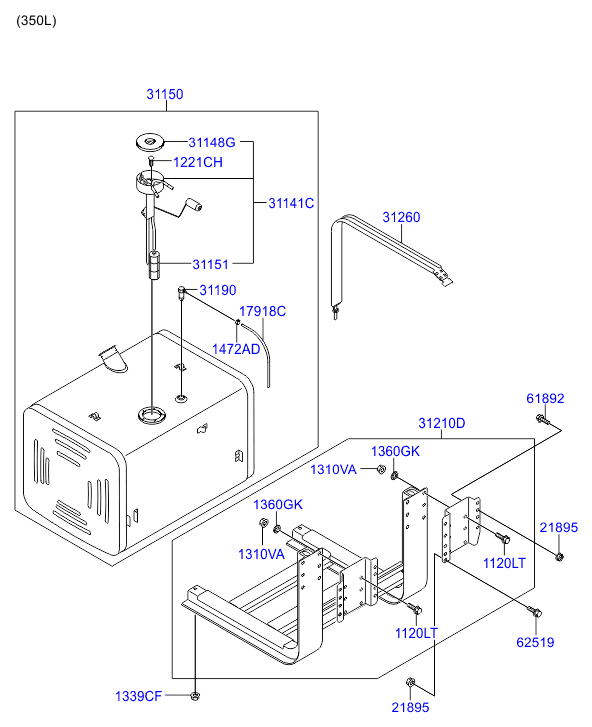 (350L)

31150

31148G
1221CH
31141C
31151
31190
17918C
1472AD

31260

61892
31210D
1360GK
1310VA
1360GK
1310VA
21895
1120LT
1120LT
62519
1339CF
21895