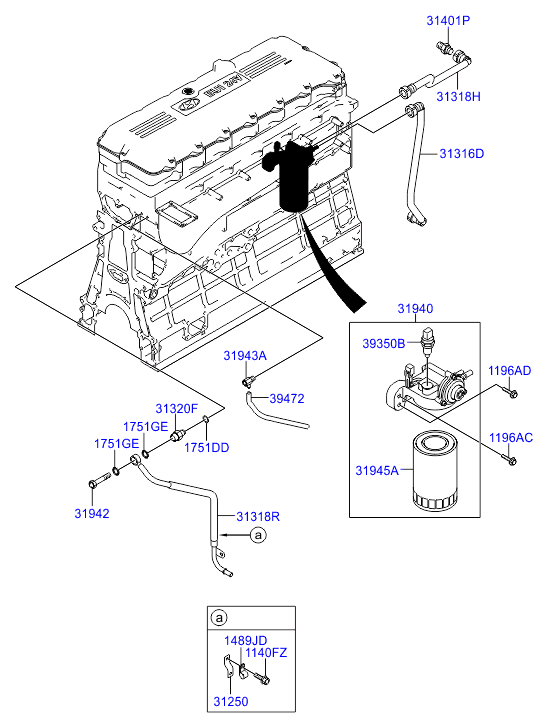 31401P
31318H
31316D
31940
39350B
1196AD
1196AC
31945A
31943A
39472
31320F
1751GE
1751GE
1751DD
31942
31318R
a
a
1489JD
1140FZ
31250