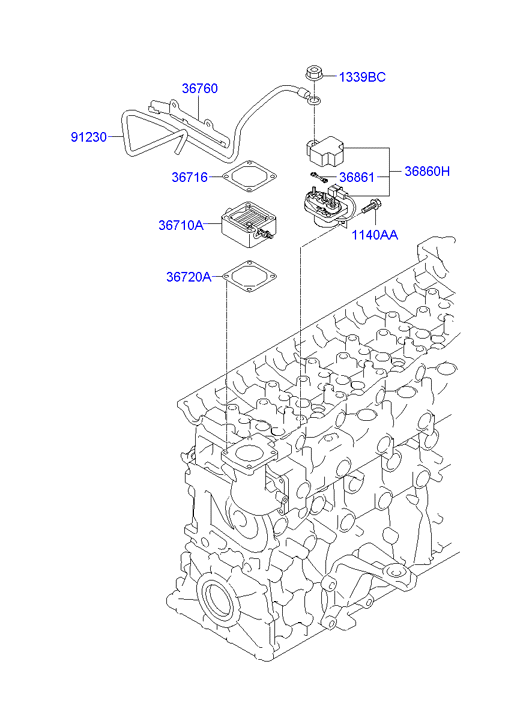 1339BC
36760
91230
36716
36861
36860H
36710A
1140AA
36720A