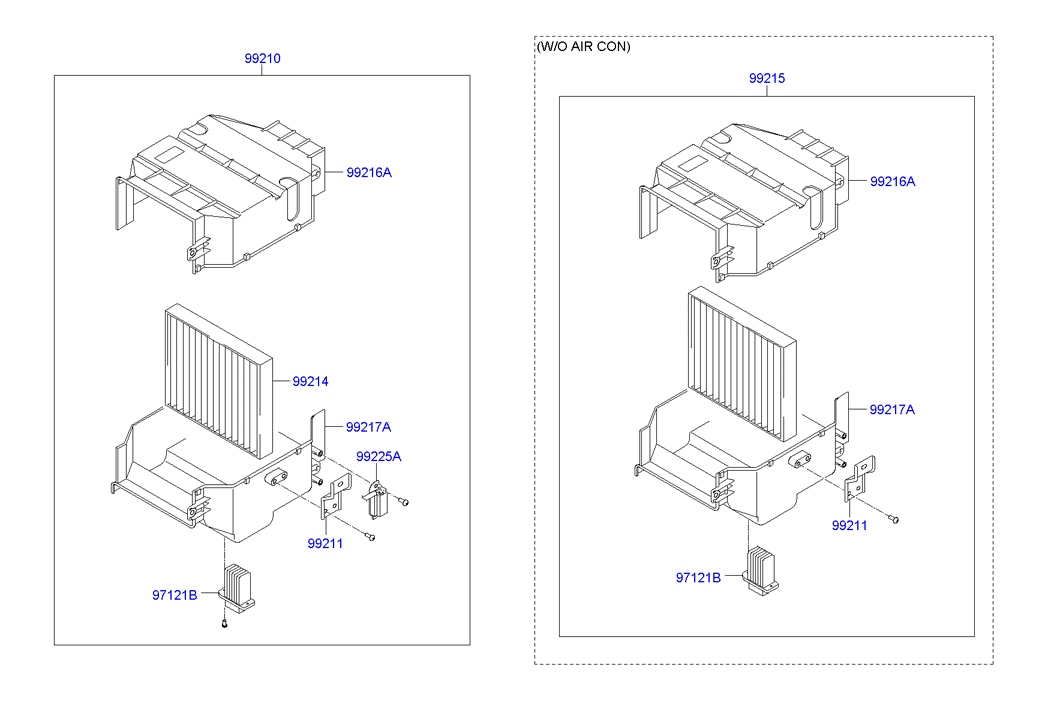 99210

99216A

99214

99217A

99225A

99211

97121B

(W/O AIR CON)

99215

99216A

99217A

99211

97121B