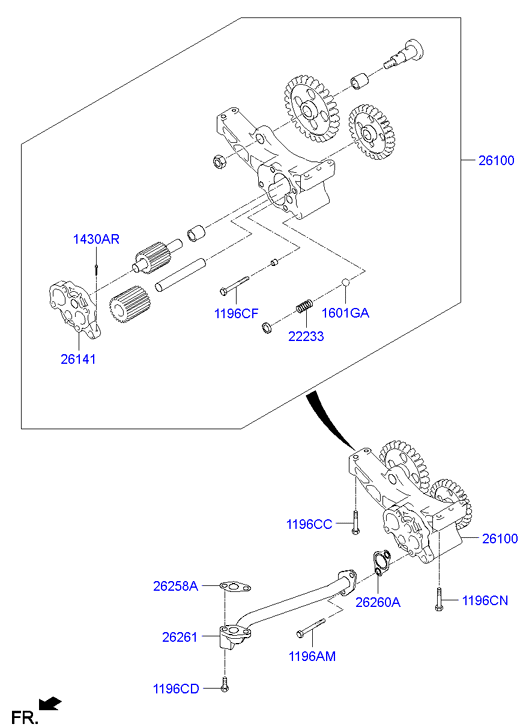 26100
1430AR
1196CF
1601GA
22233
26141
1196CC
26100
26258A
26260A
1196CN
26261
1196AM
1196CD
FR.