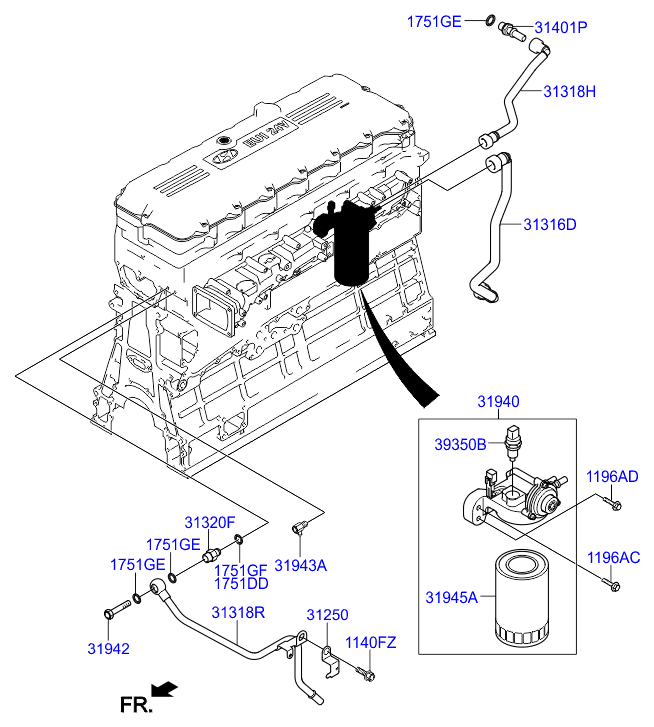 1751GE
31401P
31318H
31316D
31940
39350B
1196AD
1196AC
31945A
31320F
1751GE
1751GE
1751GF
1751DD
31943A
31318R
31250
1140FZ
31942
FR.