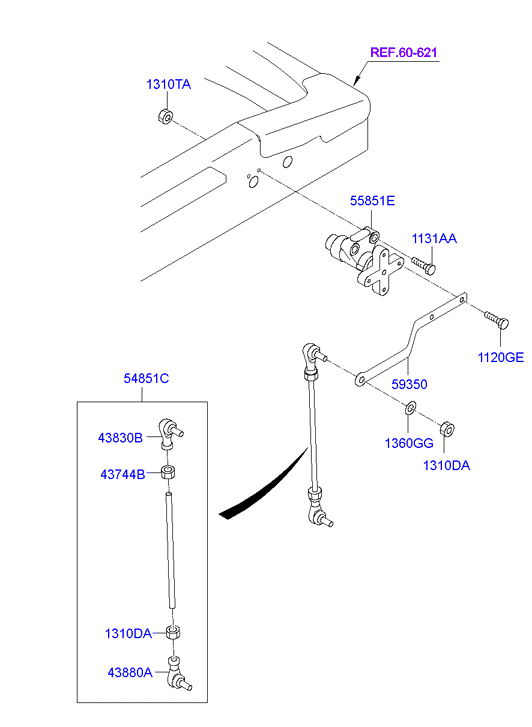 REF.60-621

1310TA

55851E

1131AA

1120GE

59350

1360GG

1310DA

54851C

43830B

43744B

1310DA

43880A