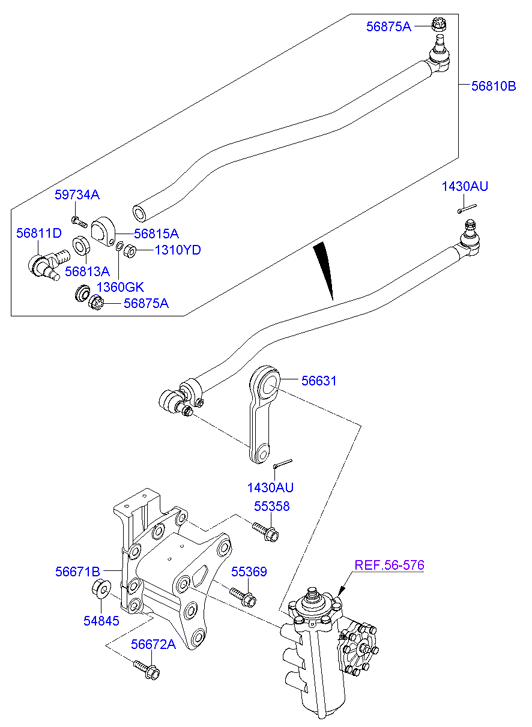 56875A
56810B
1430AU
59734A
56811D
56815A
1310YD
56813A
1360GK
56875A
56631
1430AU
55358
56671B
55369
REF.56-576
54845
56672A