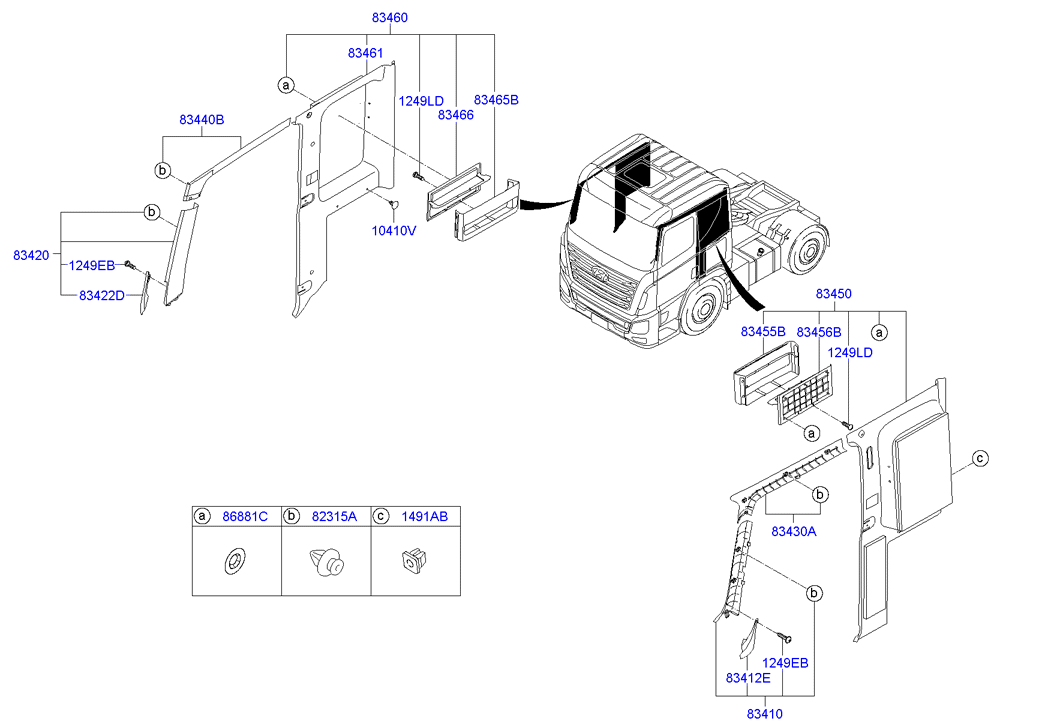 83460
83461
a
1249LD
83466
83465B
83440B
b
b
83420
1249EB
83422D
10410V
83450
83455B
83456B
a
1249LD
a
c
b
83430A
b
1249EB
83412E
83410

| a 86881C | b 82315A | c 1491AB |
|---|---|---|
| | | |