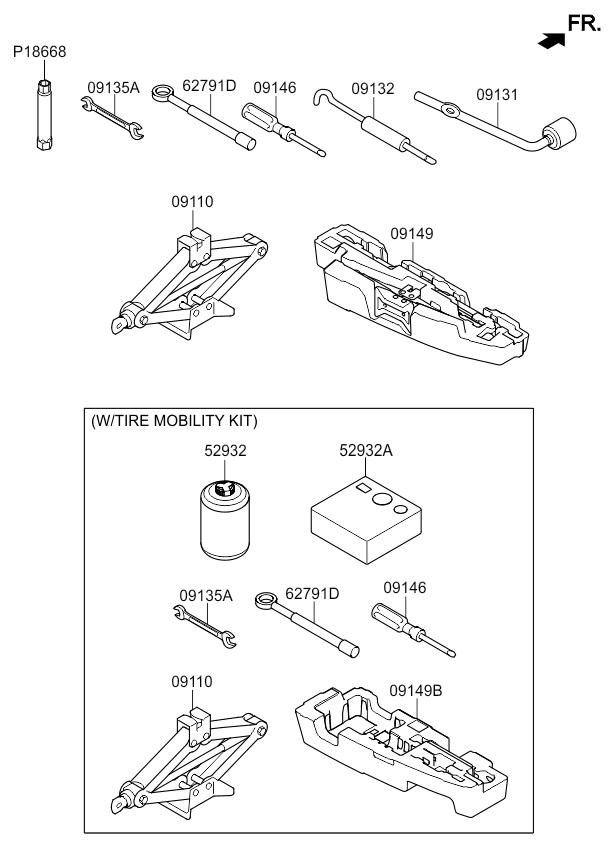 FR.

P18668
09135A
62791D
09146
09132
09131
09110
09149

(W/TIRE MOBILITY KIT)
52932
52932A
09135A
62791D
09146
09110
09149B