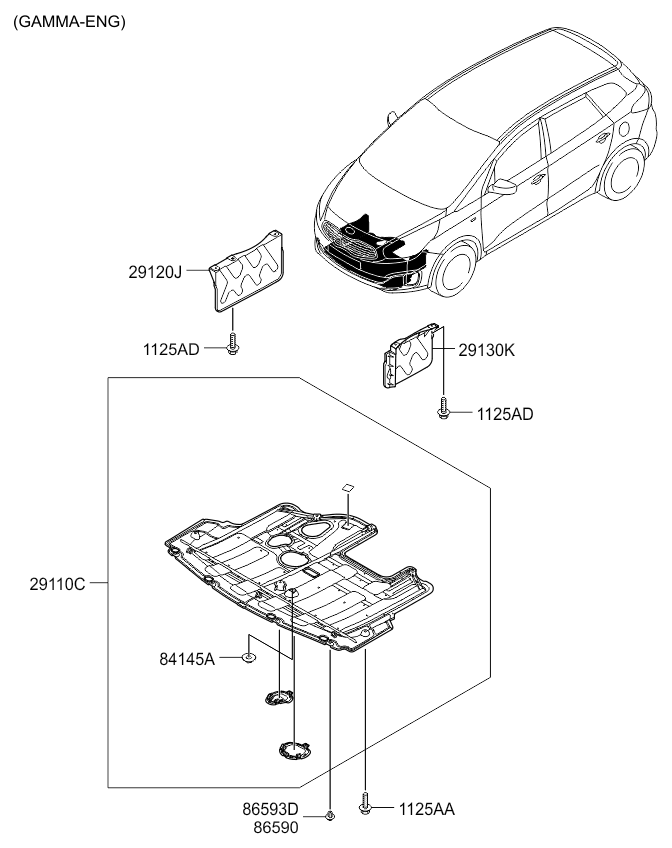 (GAMMA-ENG)

29120J

1125AD

29130K

1125AD

29110C

84145A

86593D
86590

1125AA