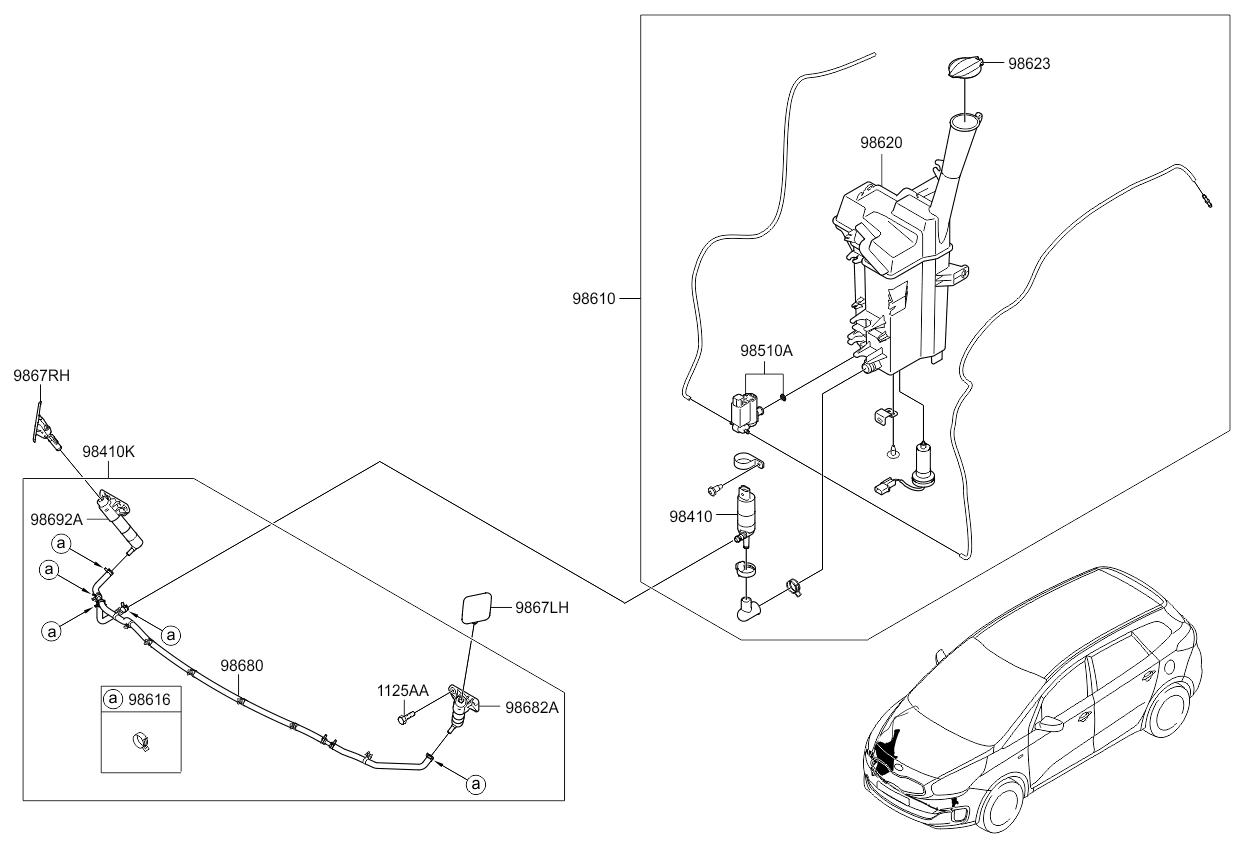 98623
98620
98610
98510A
98410
9867RH
98410K
98692A
a
a
a
a
9867LH
98680
1125AA
98682A
a 98616
a