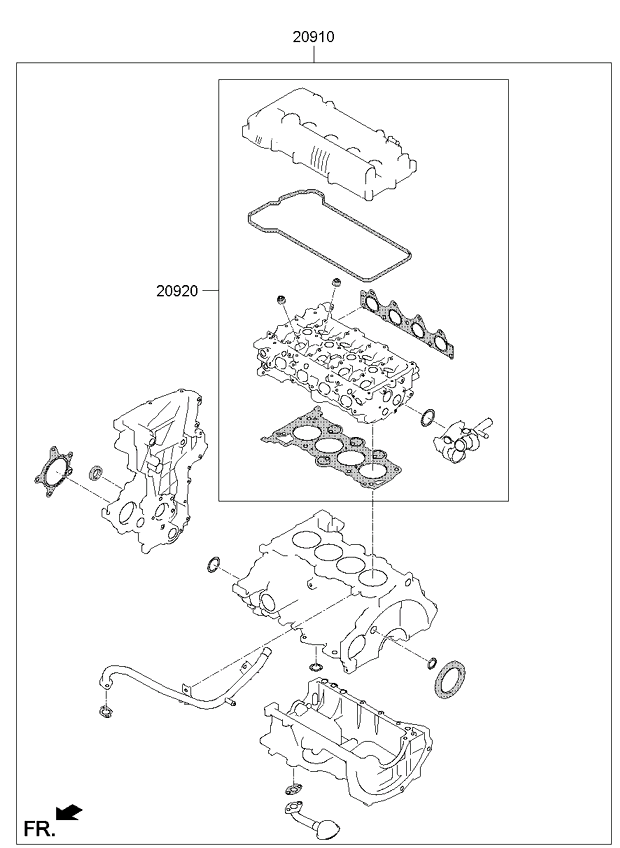 20910

20920

FR.