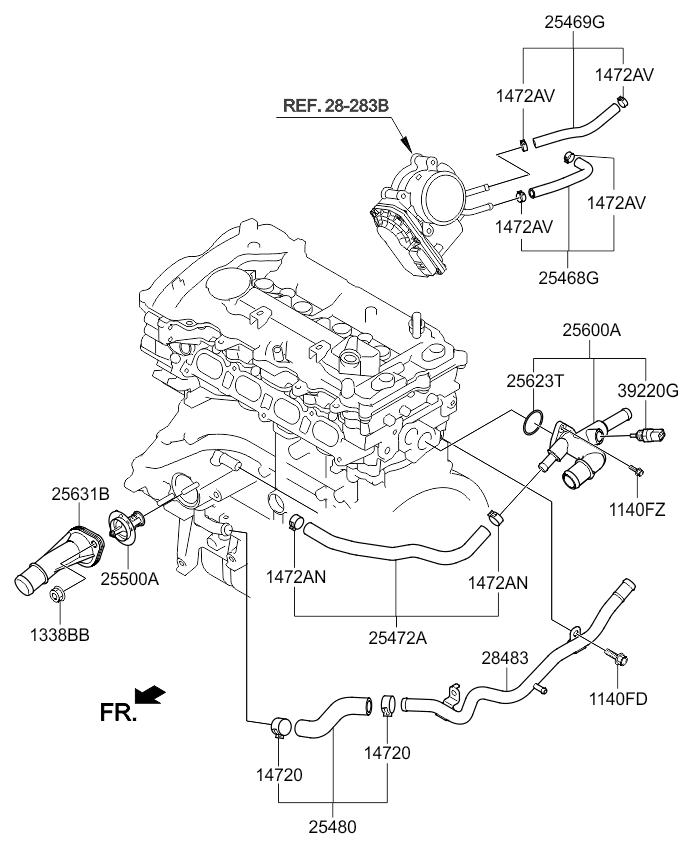 25469G
1472AV
1472AV
REF. 28-283B
1472AV
1472AV
25468G
25600A
25623T
39220G
1140FZ
25631B
25500A
1338BB
1472AN
1472AN
25472A
28483
1140FD
FR.
14720
14720
25480