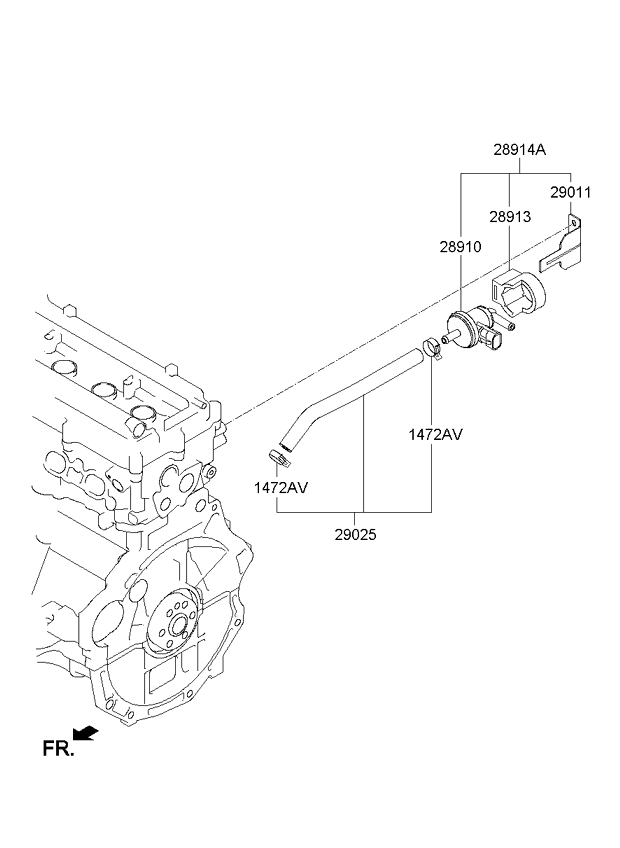 28914A
29011
28913
28910
1472AV
1472AV
29025
FR.