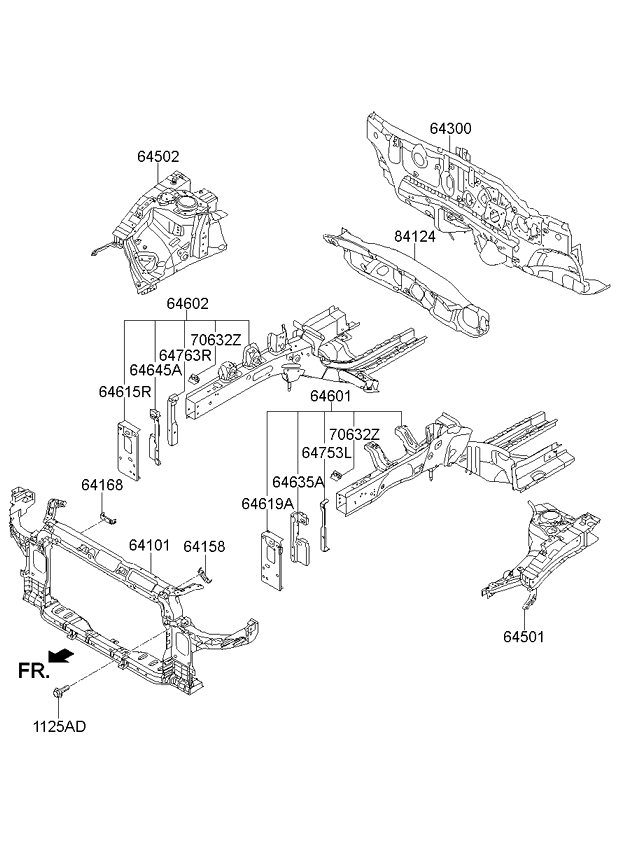 64300
64502
84124
64602
70632Z
64763R
64645A
64615R
64601
70632Z
64753L
64635A
64619A
64168
64101
64158
64501
FR.
1125AD