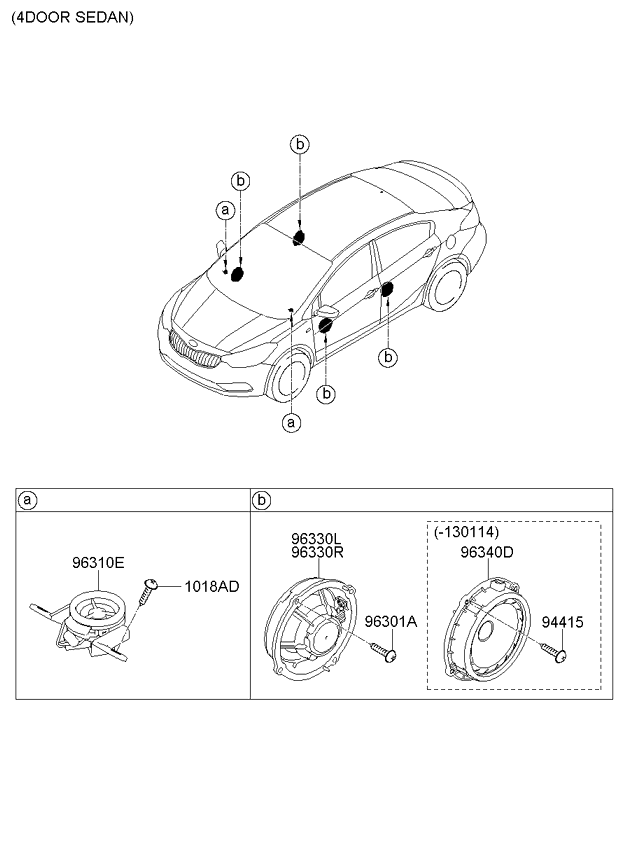 (4DOOR SEDAN)

b
b
a
b
b
a

a
96310E
1018AD

b
96330L
96330R
96301A
(-130114)
96340D
94415