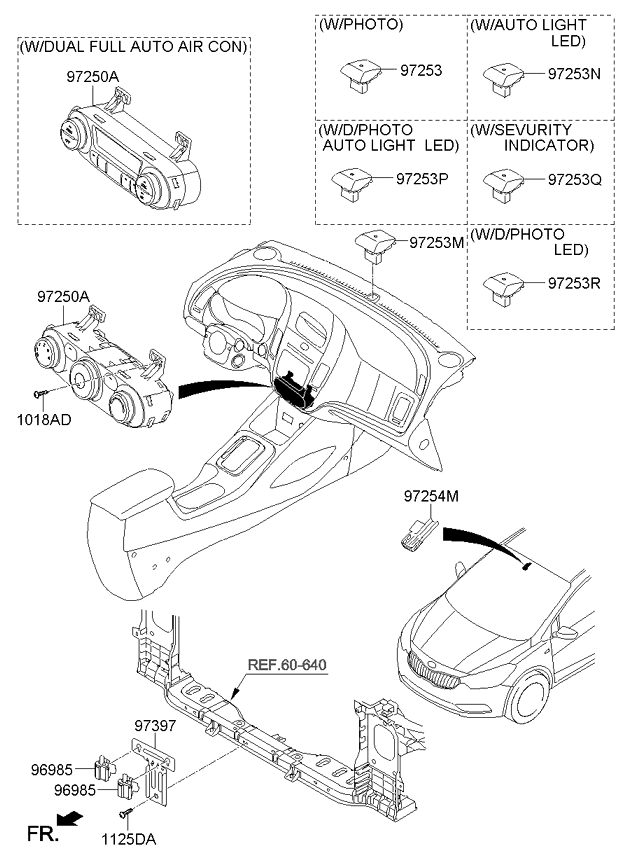 (W/DUAL FULL AUTO AIR CON)
97250A

(W/PHOTO)
97253

(W/AUTO LIGHT LED)
97253N

(W/D/PHOTO AUTO LIGHT LED)
97253P

(W/SEVURITY INDICATOR)
97253Q

97253M

(W/D/PHOTO LED)
97253R

97250A
1018AD

97254M

REF.60-640

97397
96985
96985
1125DA
FR.