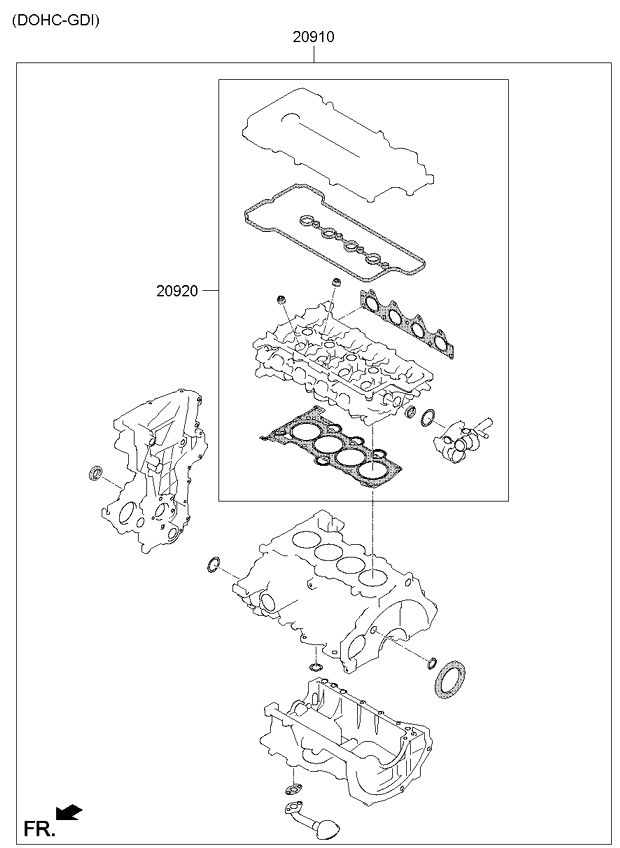 (DOHC-GDI)

20910

20920

FR.