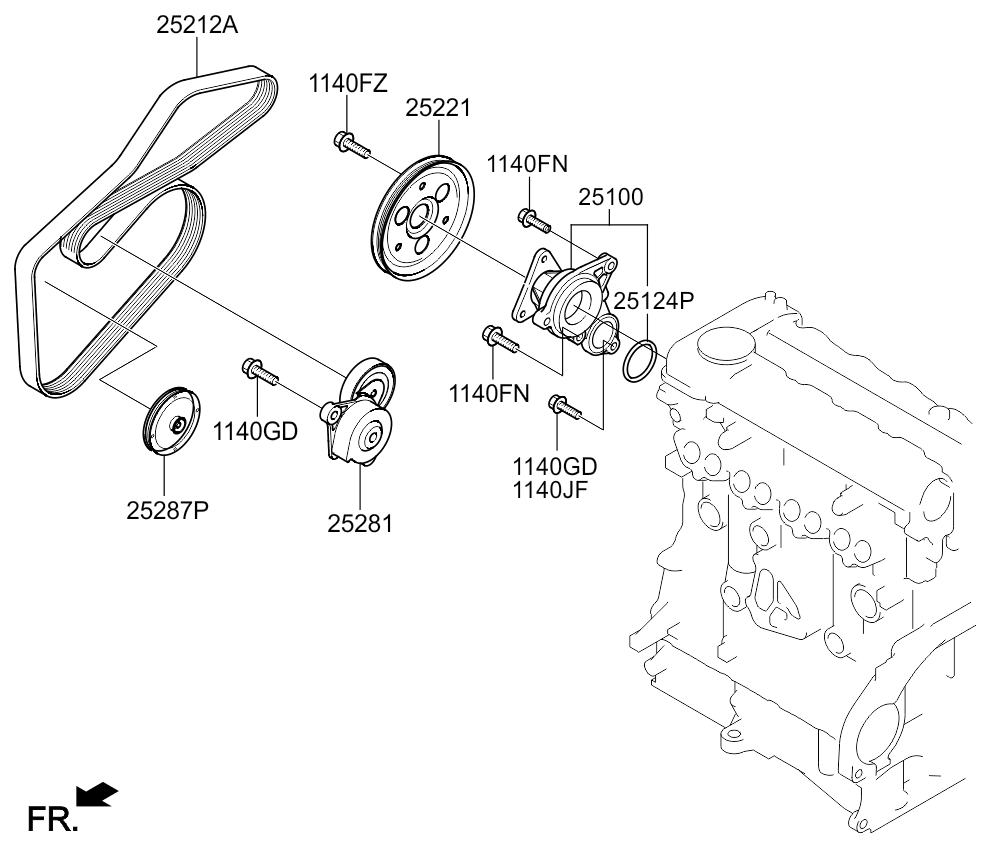 25212A

1140FZ

25221

1140FN

25100

25124P

1140FN

1140GD

1140GD
1140JF

25287P

25281

FR.