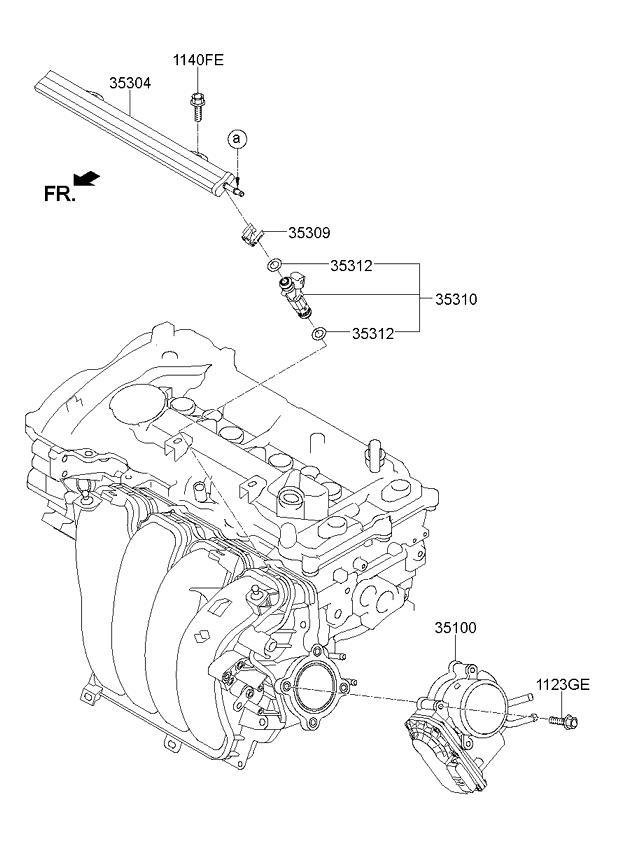 1140FE
35304
a
FR.
35309
35312
35310
35312
35100
1123GE