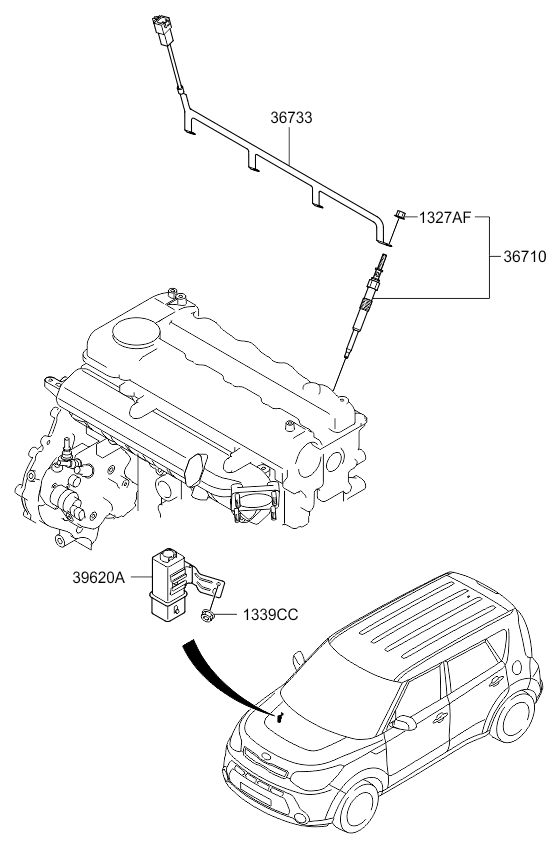 36733

1327AF

36710

39620A

1339CC