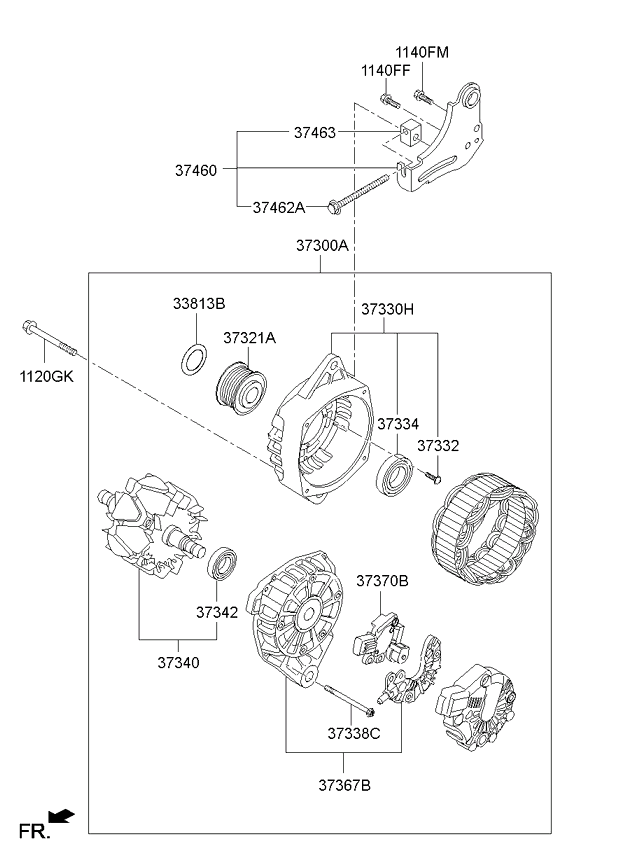 1140FM
1140FF
37463
37460
37462A
37300A
33813B
37330H
37321A
1120GK
37334
37332
37370B
37342
37340
37338C
37367B
FR.