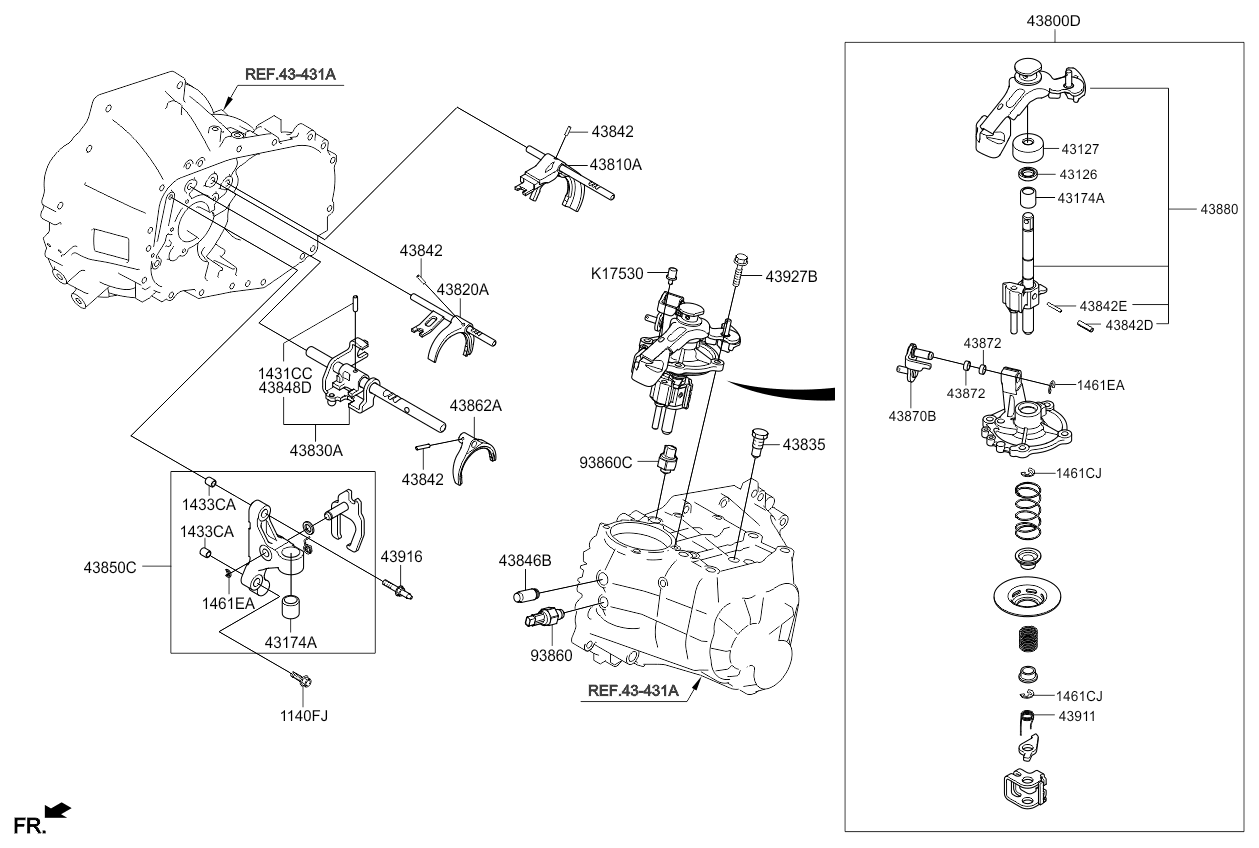 REF.43-431A
43842
43810A
43842
43820A
1431CC
43848D
43830A
43862A
43842
1433CA
1433CA
43850C
1461EA
43174A
43916
1140FJ
K17530
43927B
93860C
43835
43846B
93860
REF.43-431A
43800D
43127
43126
43174A
43880
43842E
43842D
43872
43872
1461EA
43870B
1461CJ
1461CJ
43911
FR.