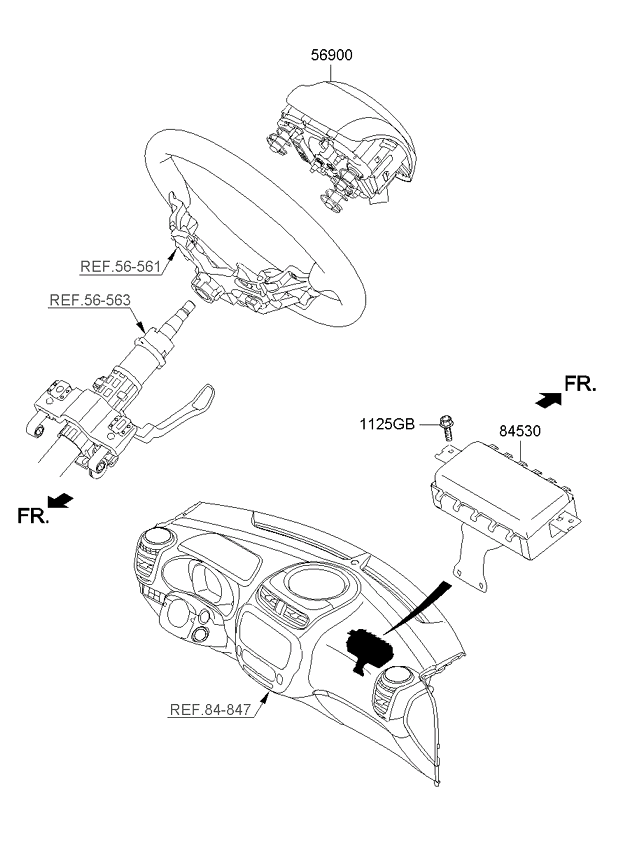 56900

REF.56-561

REF.56-563

FR.

1125GB

84530

FR.

REF.84-847