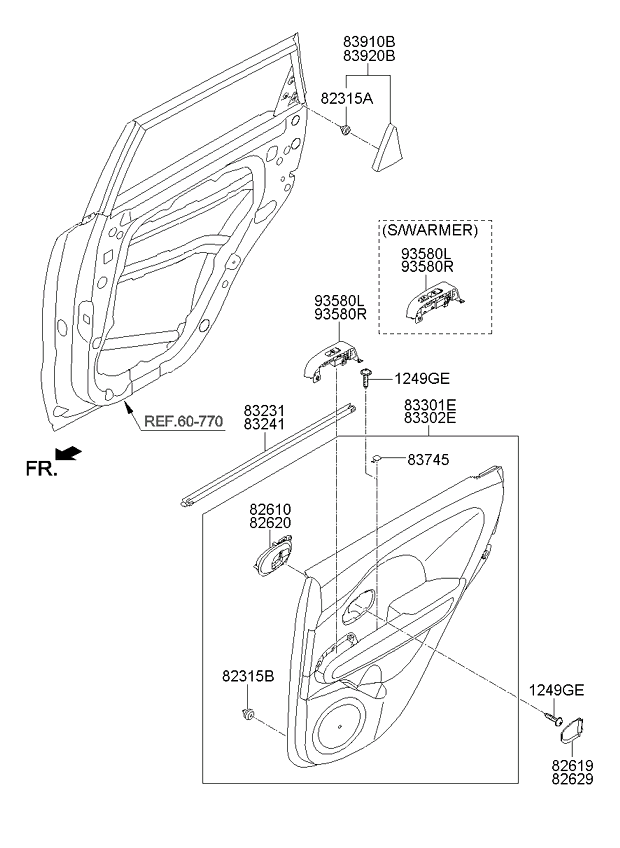 83910B
83920B

82315A

(S/WARMER)
93580L
93580R

93580L
93580R

1249GE

REF.60-770

83231
83241

83301E
83302E

FR.

83745

82610
82620

82315B

1249GE

82619
82629