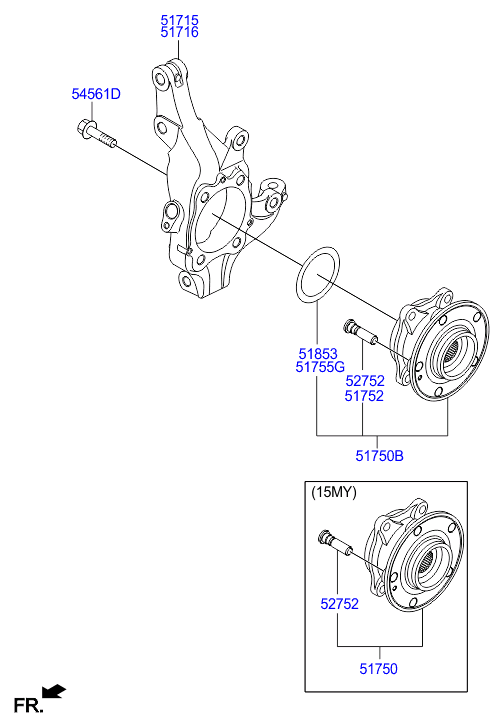 51715
51716

54561D

51853
51755G

52752
51752

51750B

(15MY)

52752

51750

FR.